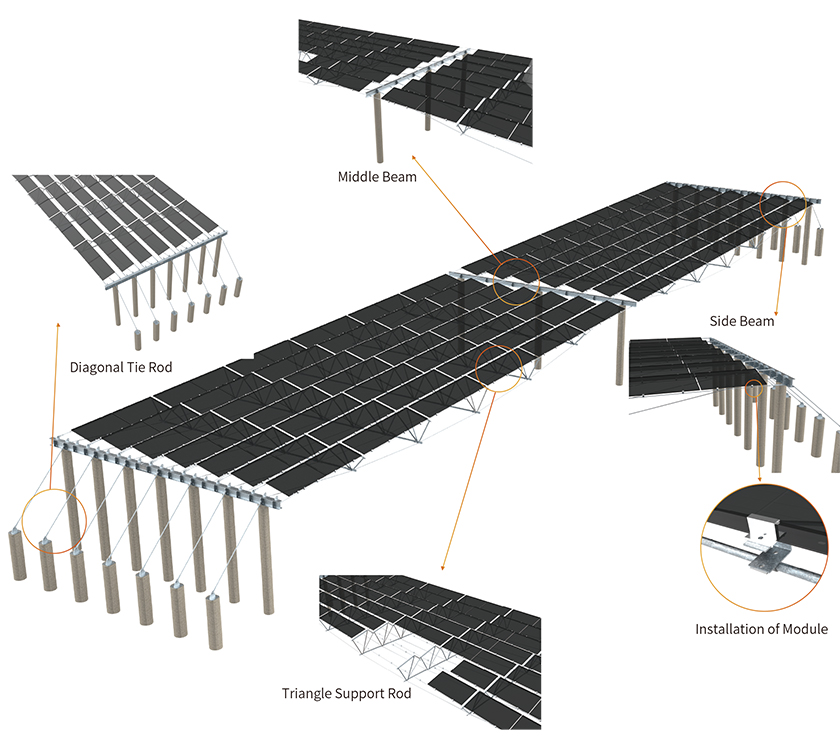 Middle Beam

Diagonal Tie Rod

Side Beam

Installation of Module

Triangle Support Rod